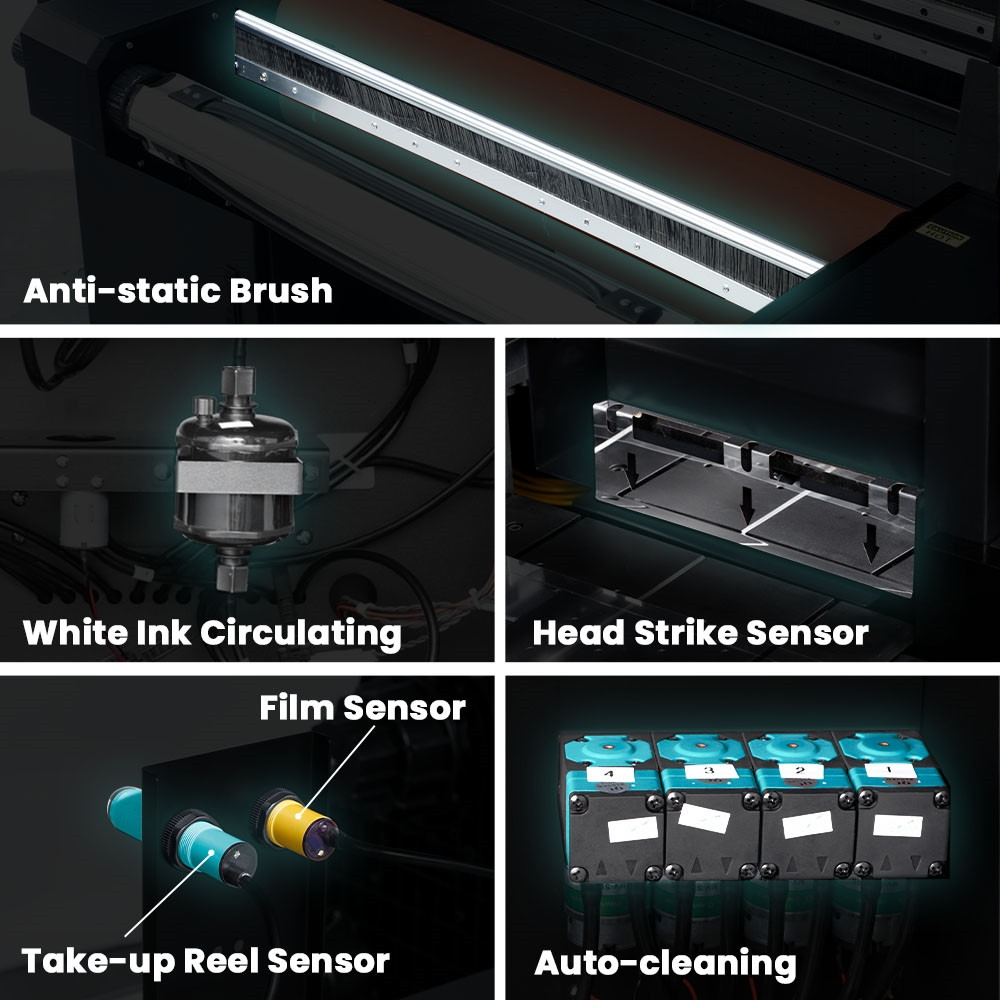 Anti-static Brush

White Ink Circulating

Head Strike Sensor

Film Sensor

Take-up Reel Sensor

4 3 2 1

Auto-cleaning